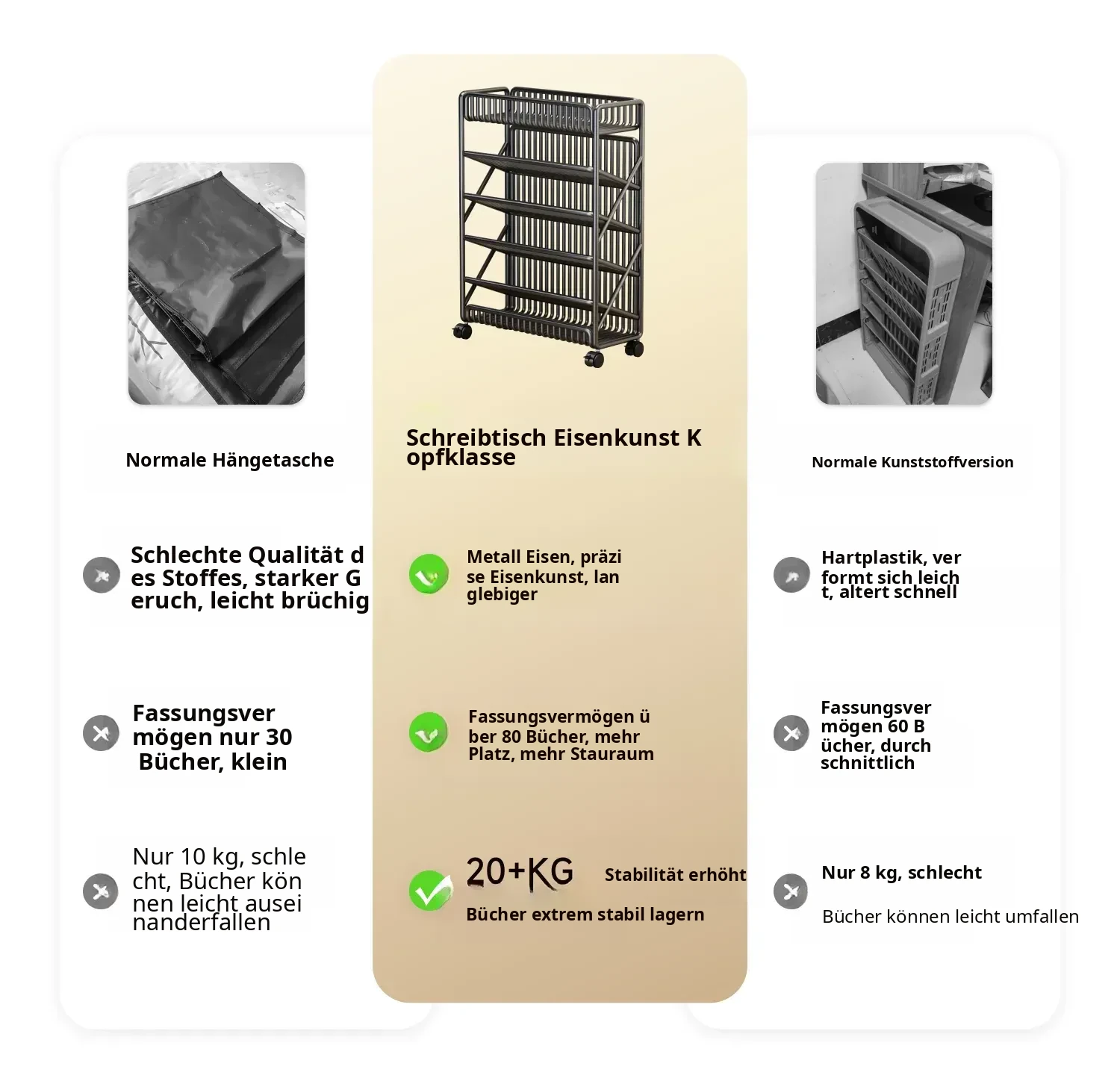 Normale Hängetasche

Schlechte Qualität des Stoffes, starker Geruch, leicht brüchig

Fassungsvermögen nur 30 Bücher, klein

Nur 10 kg, schlecht, Bücher können leicht auseinanderfallen

Schreibtisch Eisenkunst Kopfklasse

Metall Eisen, präzise Eisenkunst, langlebiger

Fassungsvermögen über 80 Bücher, mehr Platz, mehr Stauraum

20+KG Stabilität erhöht

Bücher extrem stabil lagern

Normale Kunststoffversion

Hartplastik, verformt sich leicht, altert schnell

Fassungsvermögen 60 Bücher, durchschnittlich

Nur 8 kg, schlecht

Bücher können leicht umfallen