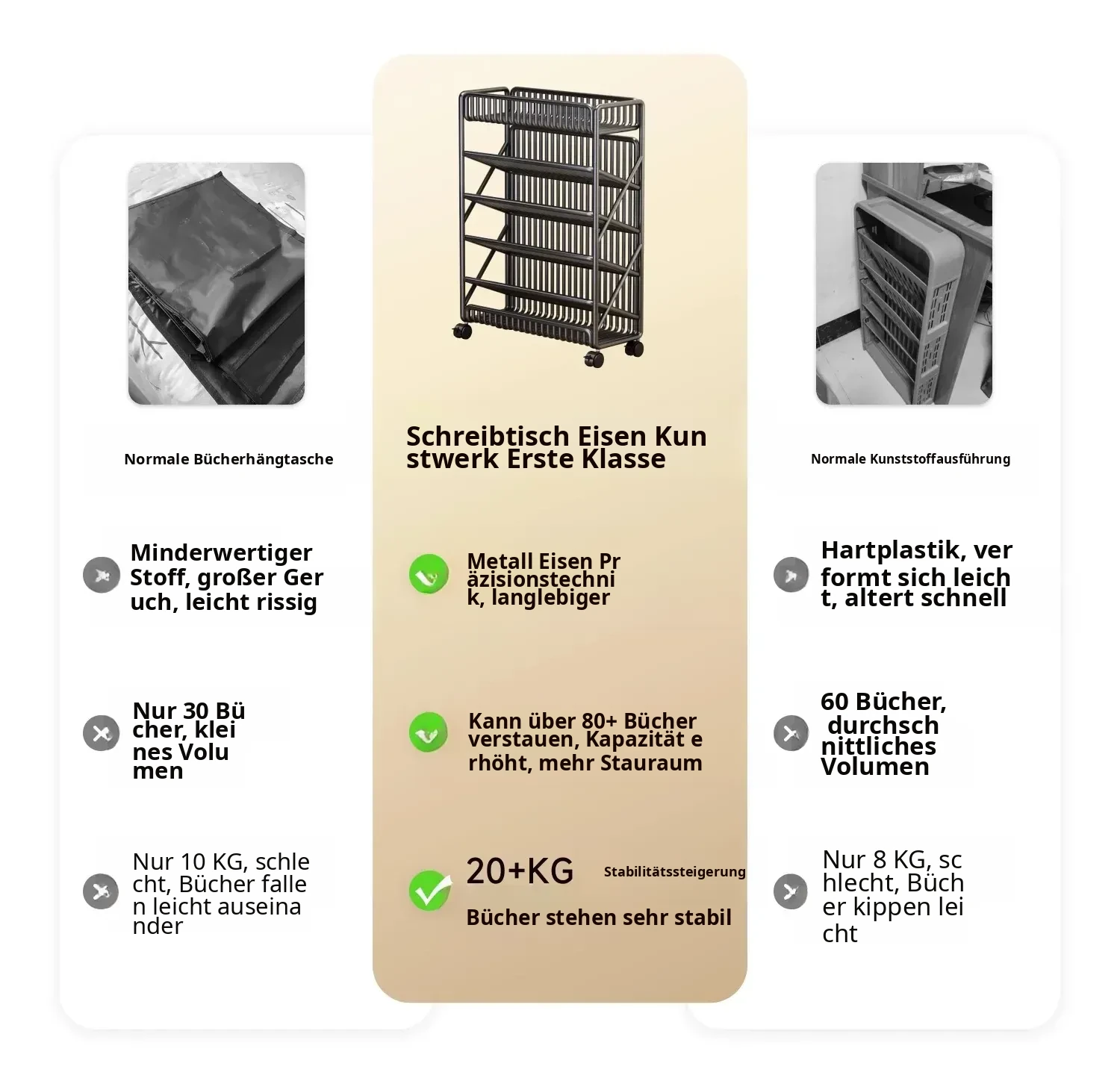 Normale Bücherhängtasche

Minderwertiger Stoff, großer Ger uch, leicht rissig

Nur 30 Bü cher, klei nes Volu men

Nur 10 KG, schle cht, Bücher falle n leicht auseina nder

Schreibtisch Eisen Kun stwerk Erste Klasse

Metall Eisen Pr äzisionstechni k, langlebiger

Kann über 80+ Bücher verstauen, Kapazität e rhöht, mehr Stauraum

20+KG Stabilitätssteigerung

Bücher stehen sehr stabil

Normale Kunststoffausführung

Hartplastik, ver formt sich leich t, altert schnell

60 Bücher, durchsch nittliches Volumen

Nur 8 KG, sc hlecht, Büch er kippen lei cht