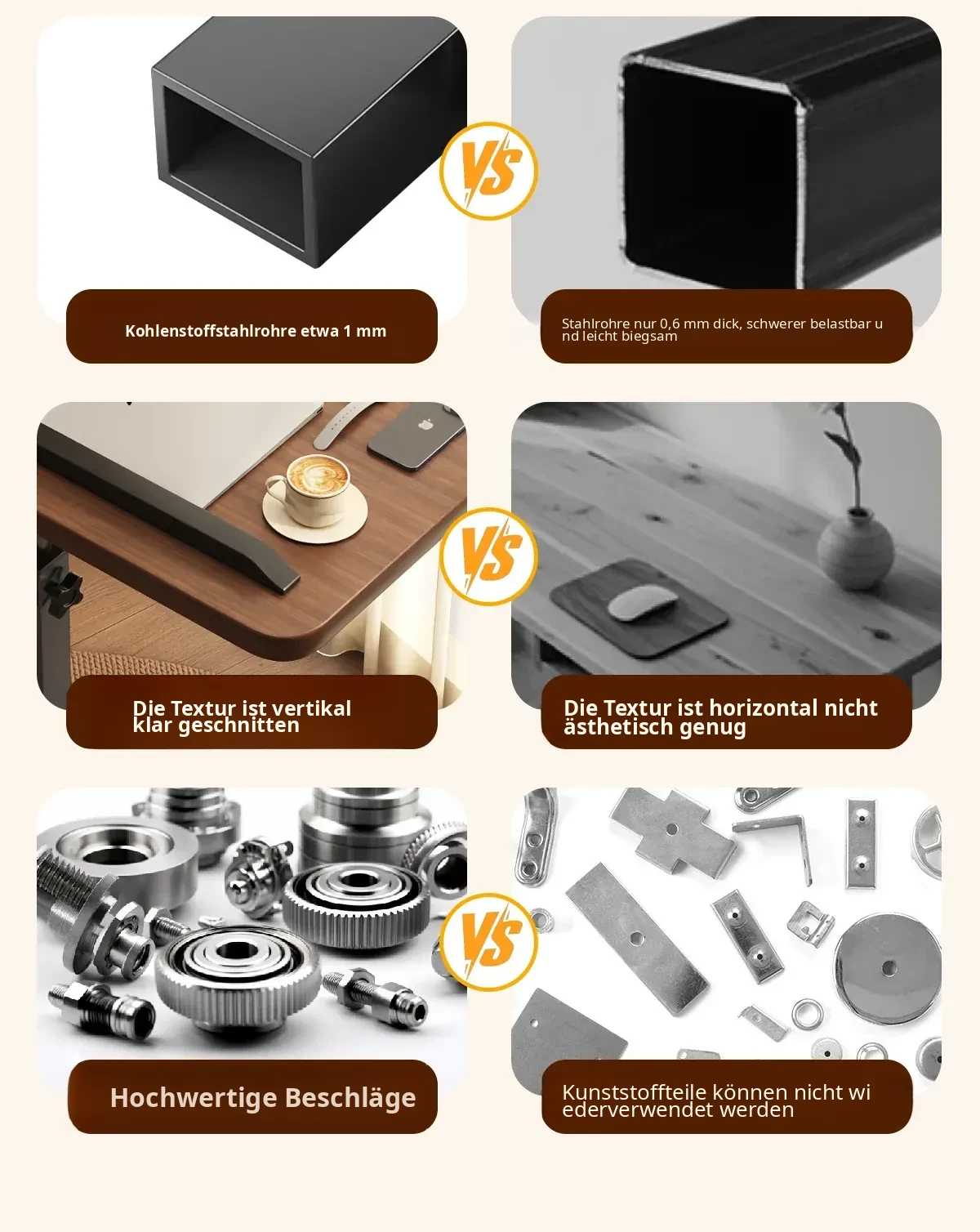 Kohlenstoffstahlrohre etwa 1 mm

VS

Stahlrohre nur 0,6 mm dick, schwerer belastbar u nd leicht biegsam

Die Textur ist vertikal klar geschnitten

VS

Die Textur ist horizontal nicht ästhetisch genug

Hochwertige Beschläge

VS

Kunststoffteile können nicht wi ederverwendet werden